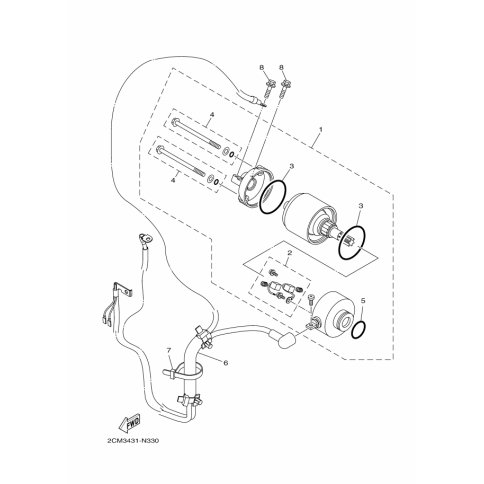 8
8
4
1
4
3
3
2
5
7
6
FWD
2CM3431-N330