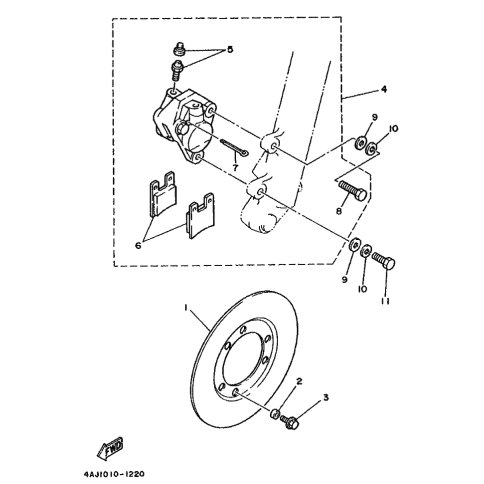 5
4
9
10
7
8
6
9
10
11
1
2
3
FWD
4AJ1010-1220