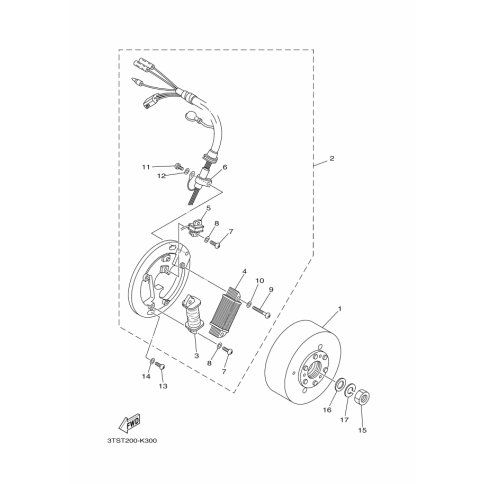 2
11
12
6
5
8
7
4
10
9
1
3
8
7
14
13
16
17
15
FWD
3TST200-K300