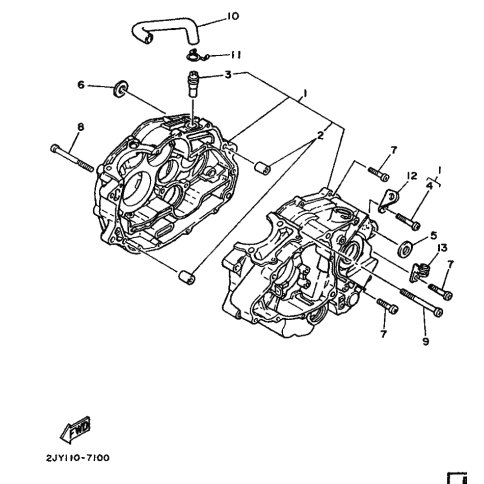 10
11
3
6
1
8
2
7
12
1
4
5
13
7
7
9
FWD
2JY110-7100