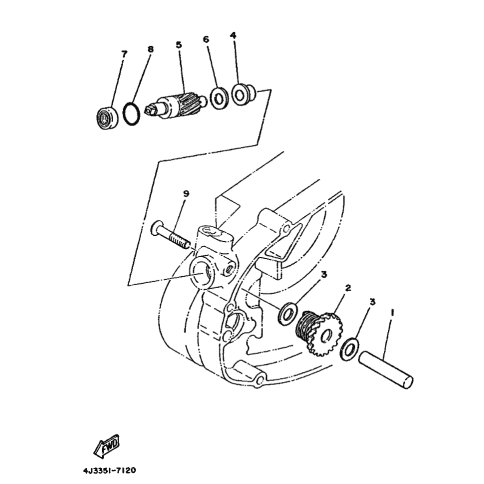 7
8
5
6
4
9
3
2
3
1
FWD
4J3351-7120