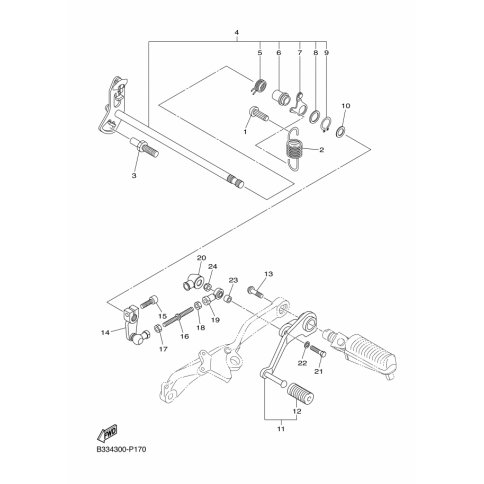 4
5
6
7
8
9
10
1
2
3
20
24
23
13
15
14
16
18
19
17
22
21
12
11
FWD
B334300-P170