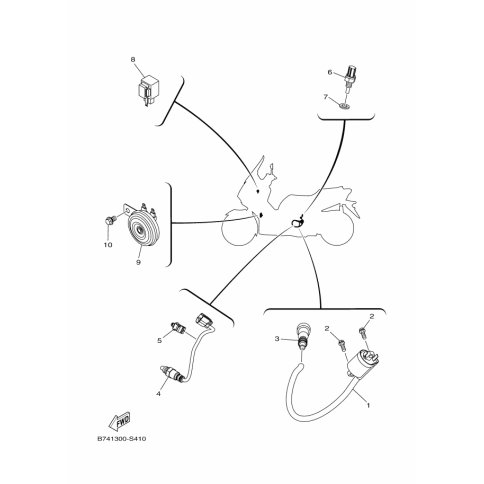 8
6
7
10
9
5
4
3
2
2
1
FWD
B741300-S410