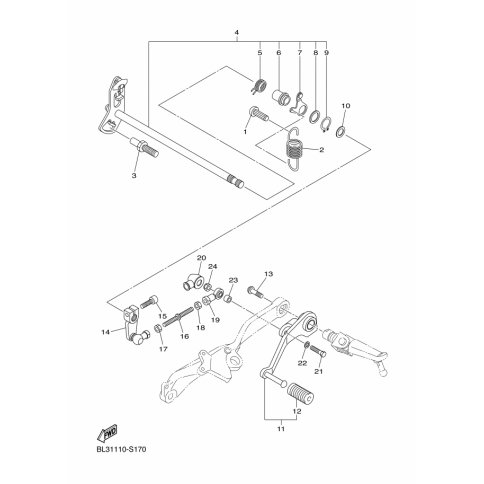 4
5
6
7
8
9
10
1
2
3
20
24
23
13
15
14
16
18
19
17
22
21
12
11
FWD
BL31110-S170