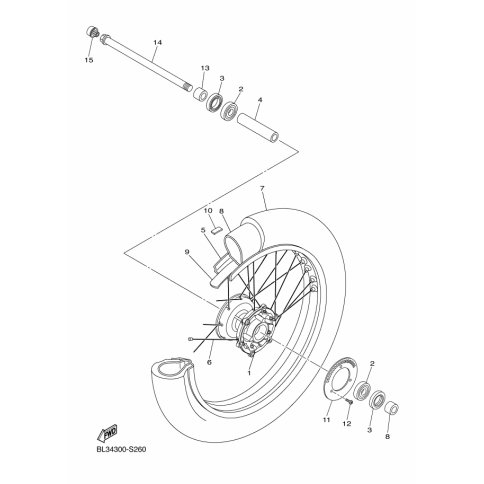 15
14
13
3
2
4
7
10
8
5
9
6
1
2
11
12
3
8
FWD
BL34300-S260