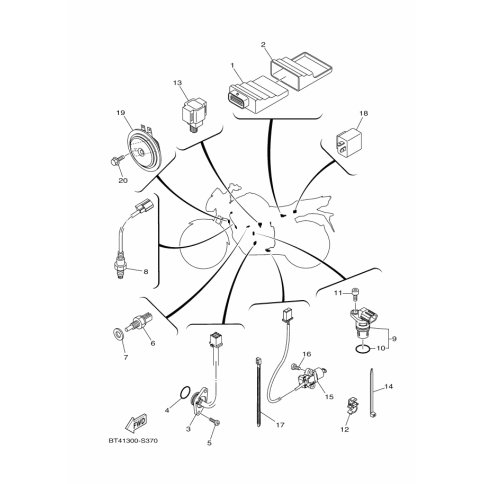 2
1
13
18
19
20
8
11
9
10
6
7
16
15
14
4
3
5
17
12
FWD
BT41300-S370