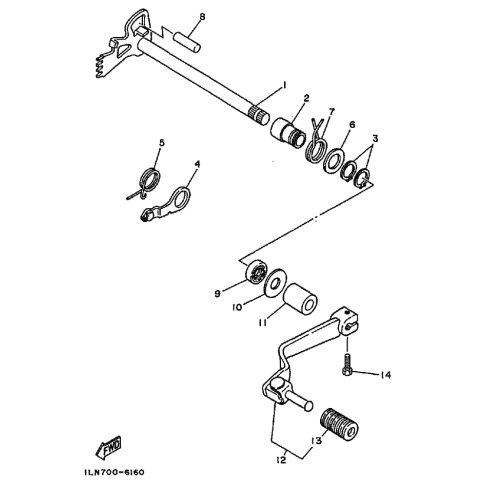 8
1
2
7
6
3
5
4
9
10
11
14
13
12
FWD
1LN700-6160