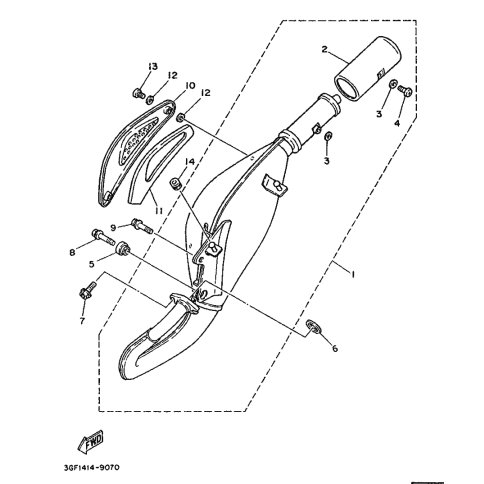 2
13
12
10
12
3
4
3
14
11
9
8
5
1
7
6
FWD
3GF1414-9070