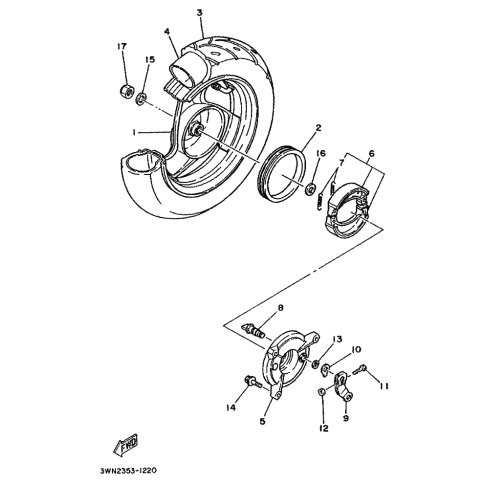 3
4
17
15
1
2
16
6
7
8
13
10
11
14
5
12
9
FWD
3WN2353-1220