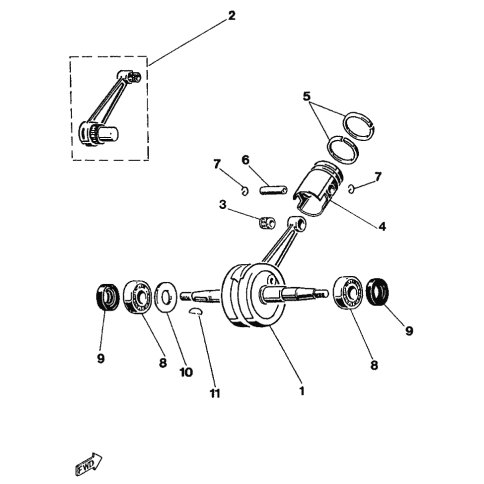 2
5
7
6
7
3
4
9
8
10
11
1
8
9
FWD