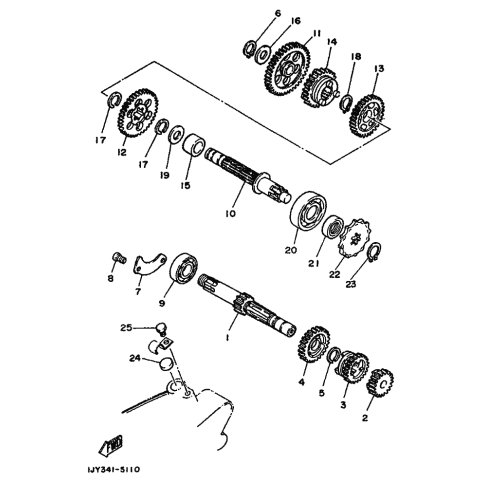 6
16
11
14
18
13
17
12
17
19
15
10
20
21
22
23
8
7
9
1
25
24
4
5
3
2
FWD
1JY341-5110