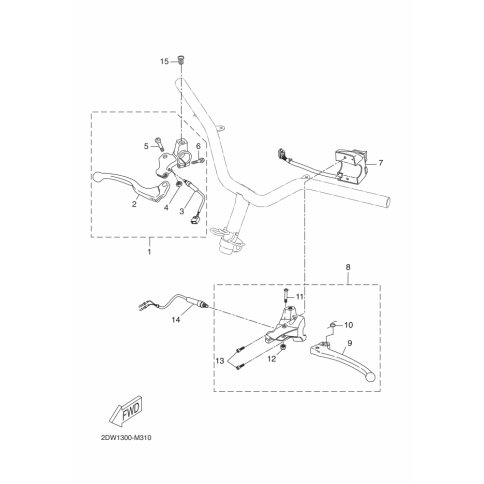 15

5

6

7

2

4

3

1

8

11

14

10

9

13

12

FWD

2DW1300-M310