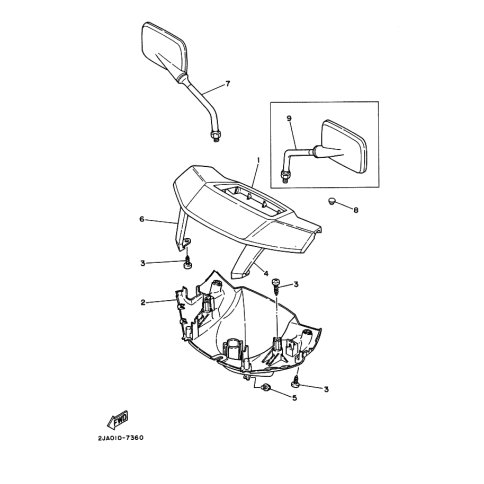 7
9
1
8
6
3
4
3
2
3
5
FWD
2JA010-7360