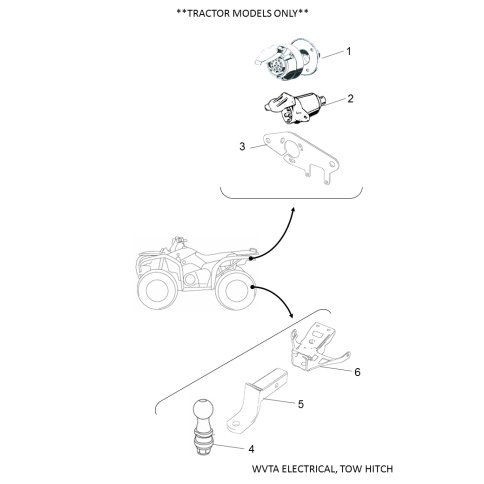 **TRACTOR MODELS ONLY**

1

2

3

6

5

4

WVTA ELECTRICAL, TOW HITCH