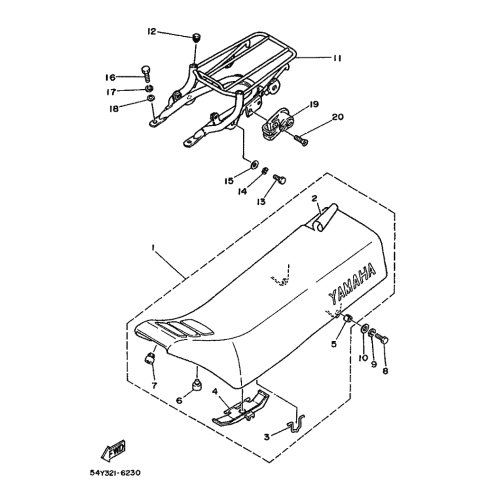 12
11
16
17
18
19
20
15
14
13
2
1
YAMAHA
5
10
9
8
7
6
4
3
FWD
54Y321-6230