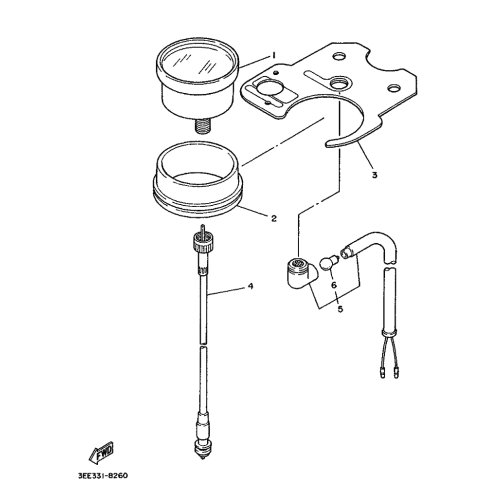 1

3

2

4

6

5

FWD

3EE331-8260