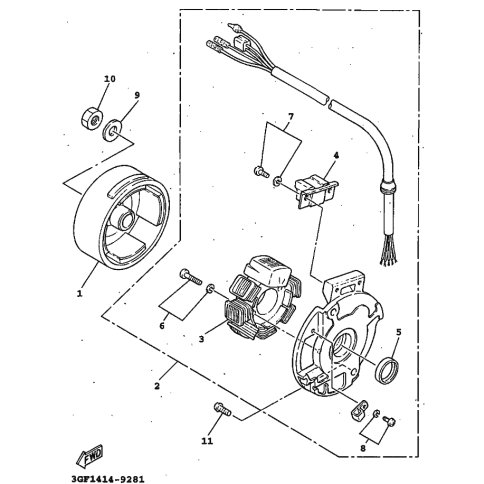 10
9
7
4
1
6
3
5
2
11
8
FWD
3GF1414-9281