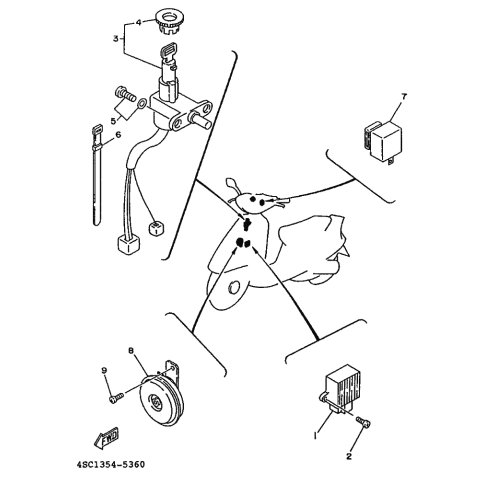 4
3
5
6
7
8
9
1
2
FWD
4SC1354-5360