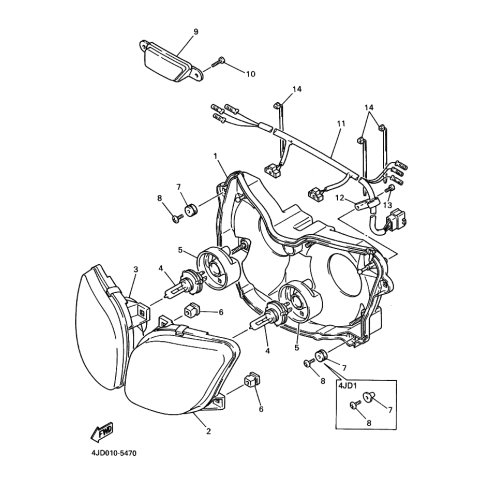 9
10
14
14
11
1
7
8
12
13
5
3
4
6
4
5
7
8
4JD1
7
8
6
2
FWD
4JD010-5470