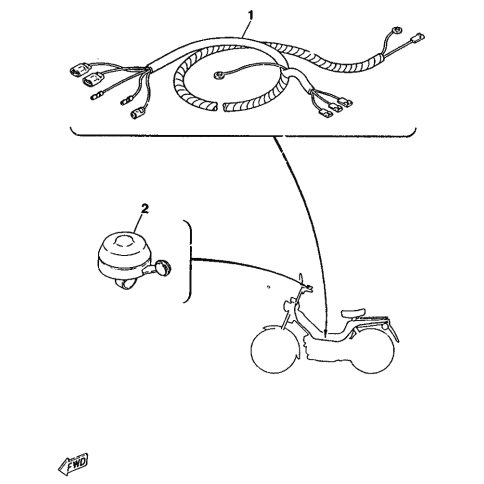 1
2
FWD