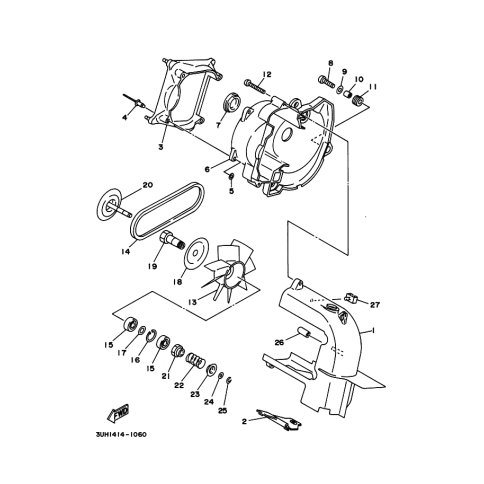 8
9
10
11
12
4
7
3
6
5
20
14
19
18
13
27
1
26
15
17
16
15
21
22
23
24
25
2
FWD
3UH1414-1060