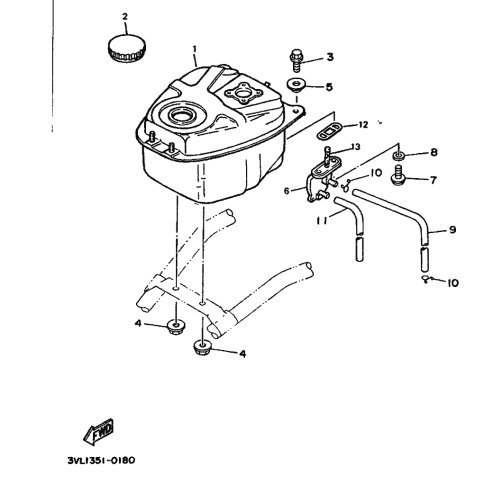 2
1
3
5
12
13
8
10
7
6
11
9
10
4
4
FWD
3VL1351-0180