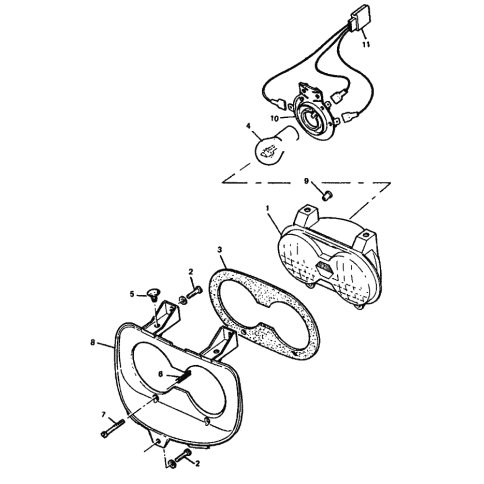 11
10
4
9
1
3
2
5
8
6
7
2