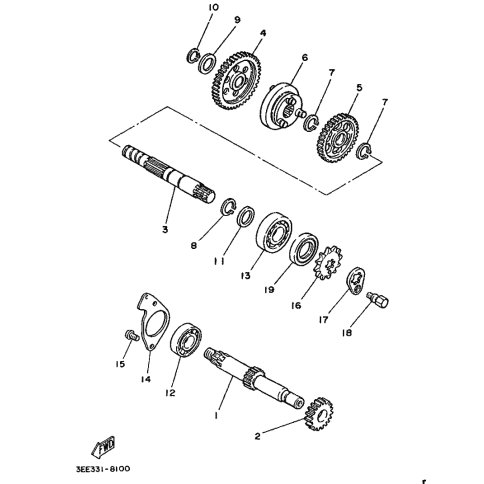 10
9
4
6
7
5
7
3
8
11
13
19
16
17
18
15
14
12
1
2
FWD
3EE331-8100