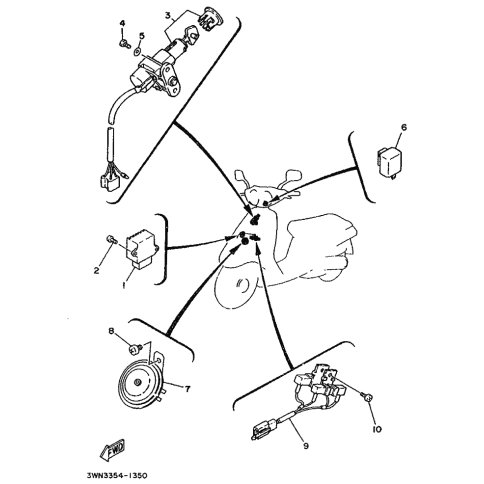 3
4
5
6
2
1
8
7
10
9
FWD
3WN3354-1350