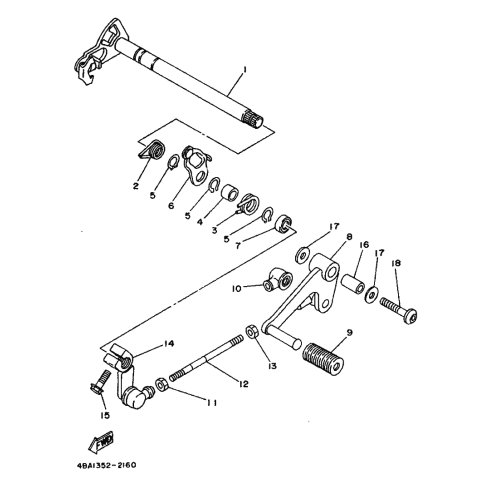 1

2
5
6
5
4
3
5
7

17
8
16
17
18

10

9

14

13

12

11

15

FWD

4BA1352-2160