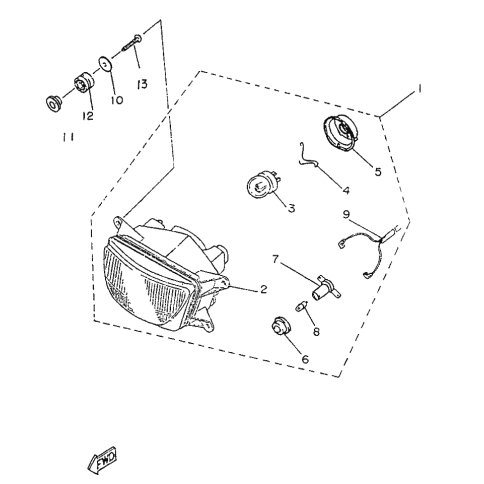 13
10
12
11
1
5
4
3
9
7
2
8
6
FWD