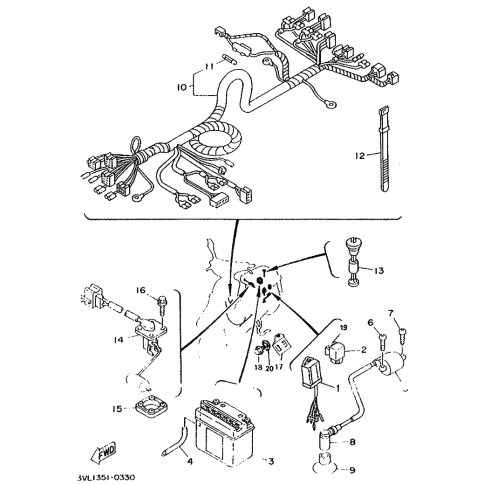 11
10
12
13
16
14
19
2
6
7
18
20
17
1
15
8
4
3
9
FWD
3VL1351-0330