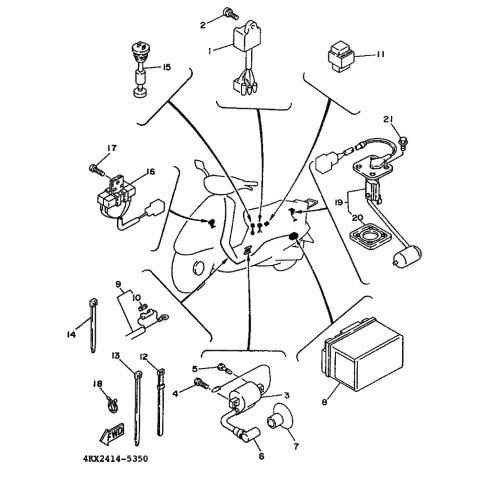 2
1
11
15
21
17
16
19
20
9
10
14
13
12
5
4
3
18
8
FWD
7
6
4KX2414-5350