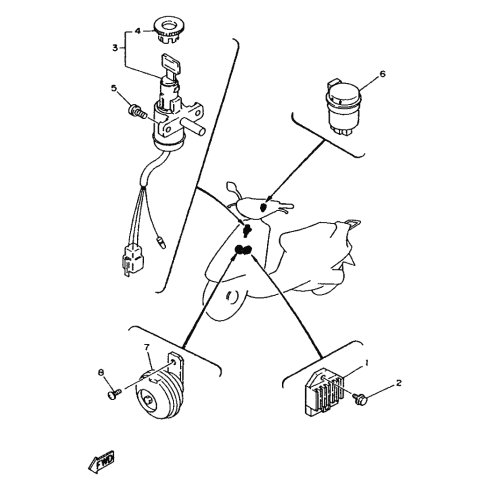 4
3
5
6
7
8
1
2
FWD