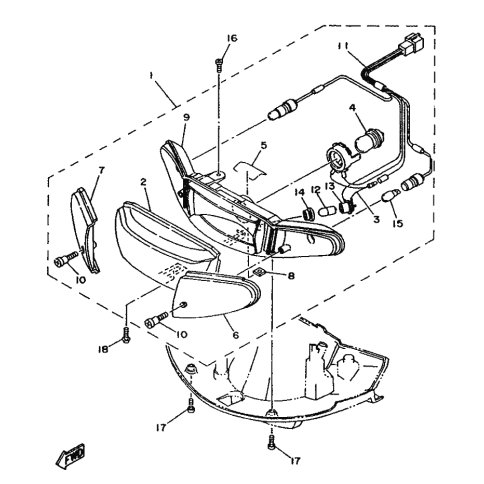 16
11
1
9
4
5
7
2
14
12
13
3
15
10
8
10
6
18
17
17
FWD