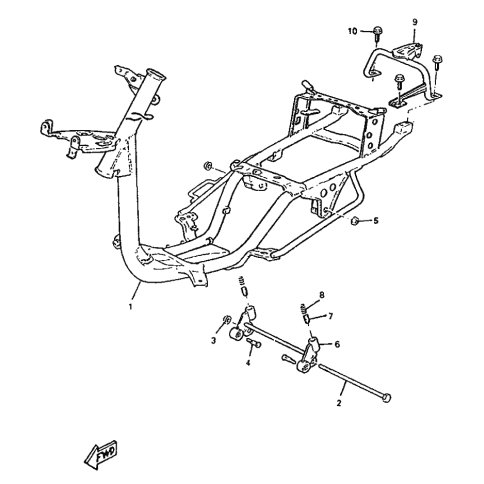 10
9
5
1
8
7
3
6
4
2
FWD