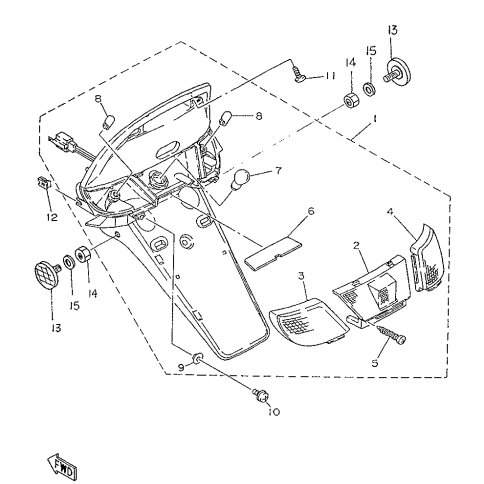 13
15
14
11
8
8
1
7
12
6
4
2
3
14
15
13
5
9
10
FWD