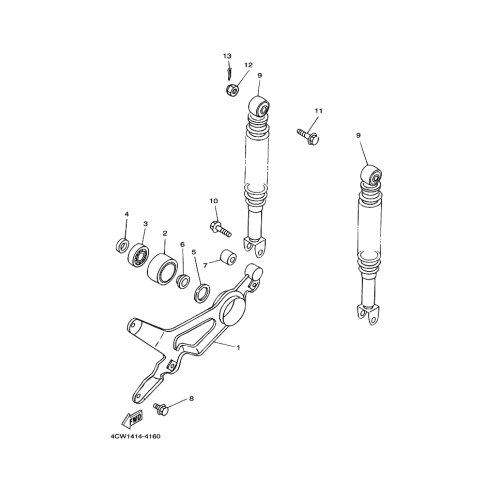 13
12
9
11
9
10
4
3
2
6
5
7
1
8
FWD
4CW1414-4160