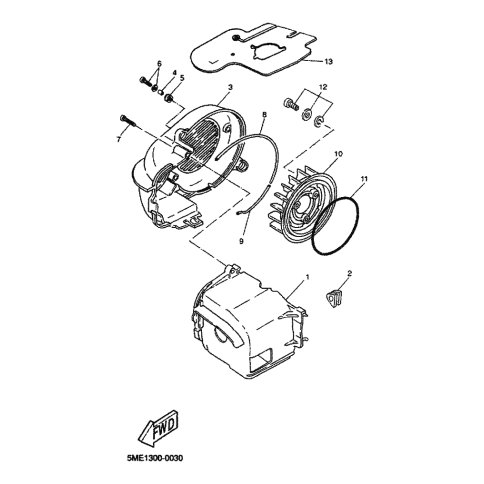 13
6
4
5
3
12
8
7
10
11
9
1
2
FWD
5ME1300-0030