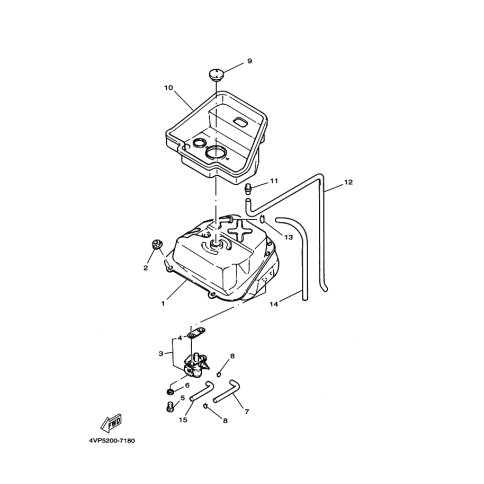 9
10
11
12
13
2
1
14
4
3
8
6
5
15
7
8
FWD
4VP5200-7180