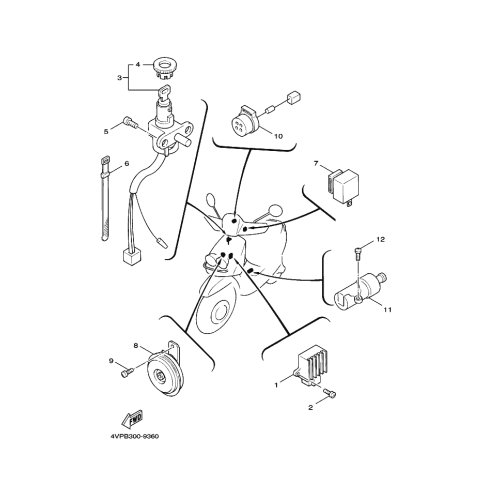 4
3
5
6
10
7
12
11
8
9
1
2
FWD
4VPB300-9360