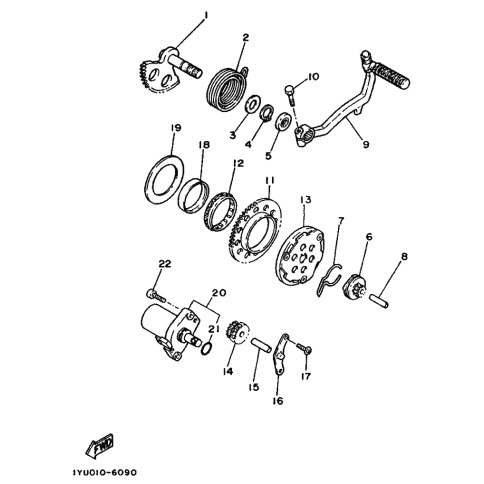 1
2
10
3
4
5
9
19
18
12
11
13
7
6
8
22
20
21
14
15
16
17
FWD
1YU010-6090