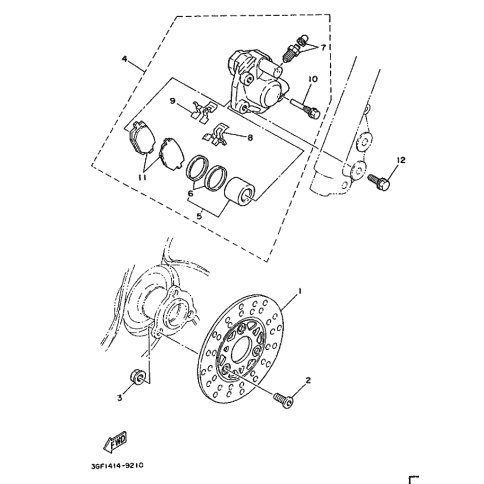 4
7
10
9
8
12
11
6
5
1
2
3
FWD
3GF1414-9210