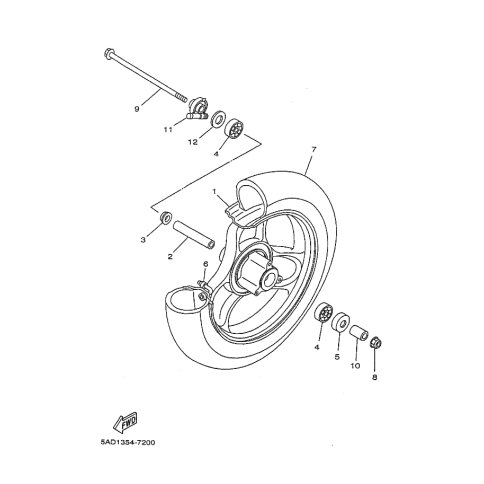 9
11
12
4
7
1
3
2
6
4
5
10
8
FWD
5AD1354-7200