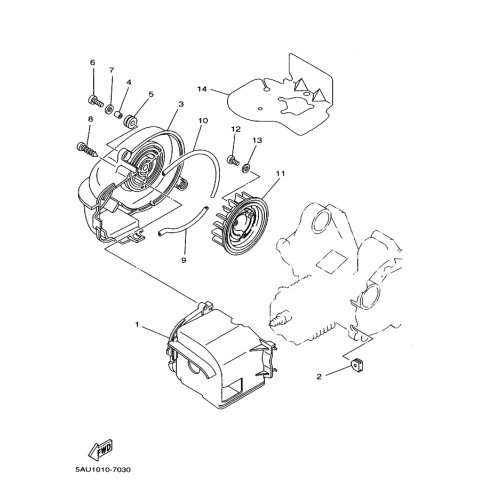 6
7
4
5
3
14
8
10
12
13
11
9
1
2
FWD
5AU1010-7030