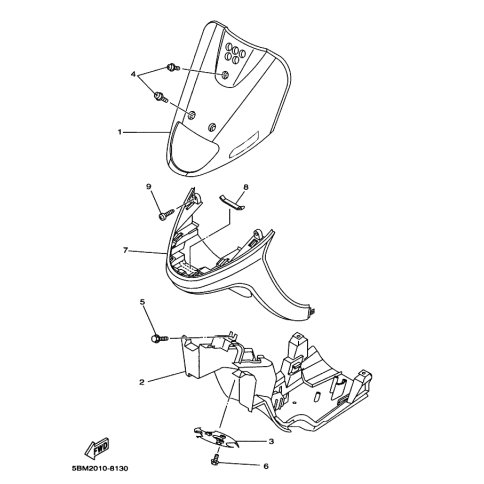 4
1
9
8
7
5
2
3
6
FWD
5BM2010-8130