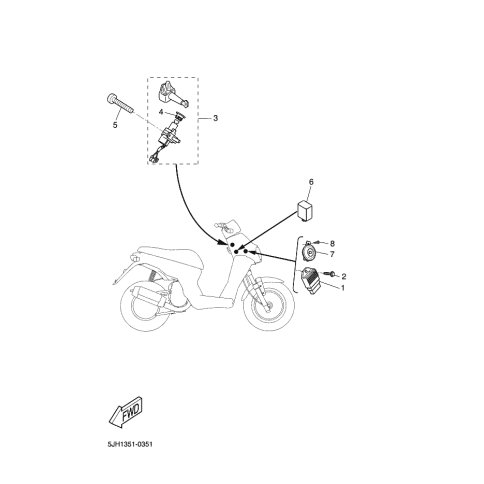 5
4
3
6
8
7
2
1
FWD
5JH1351-0351