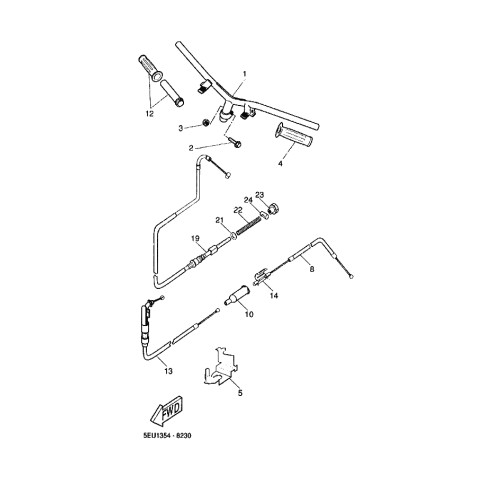 1
12
3
2
4
23
24
22
21
19
8
14
10
13
5
FWD
5EU1354 - 8230