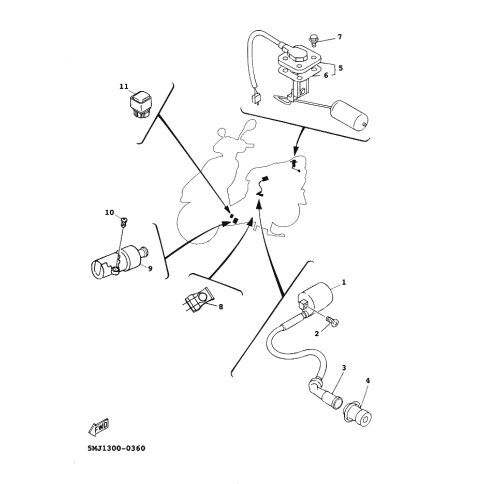 7
5
6
11
10
9
8
1
2
3
4
FWD
5MJ1300-0360