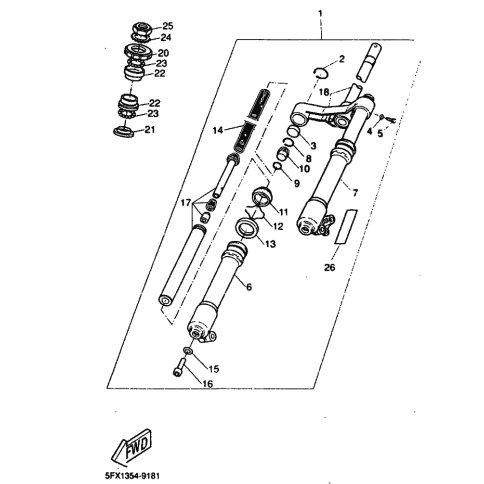 1
25
24
20
23
22
22
23
21
2
18
4
5
14
3
8
10
9
7
17
11
12
13
26
6
15
16
FWD
5FX1354-9181